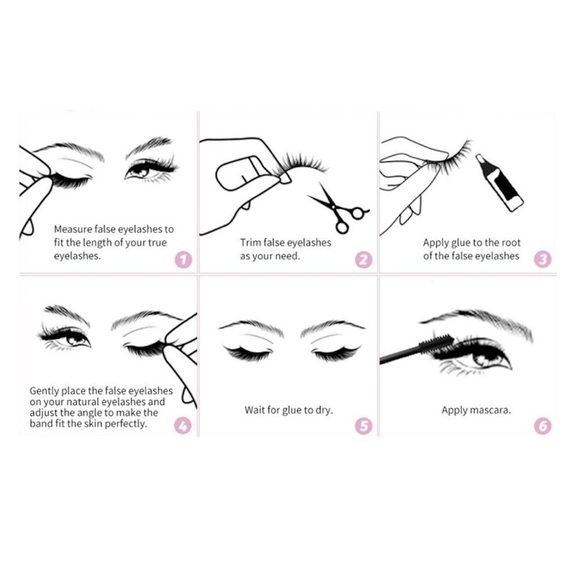 Measure false eyelashes to fit the length of your true eyelashes.

1

Trim false eyelashes as your need.

2

Apply glue to the root of the false eyelashes

3

Gently place the false eyelashes on your natural eyelashes and adjust the angle to make the band fit the skin perfectly.

4

Wait for glue to dry.

5

Apply mascara.

6